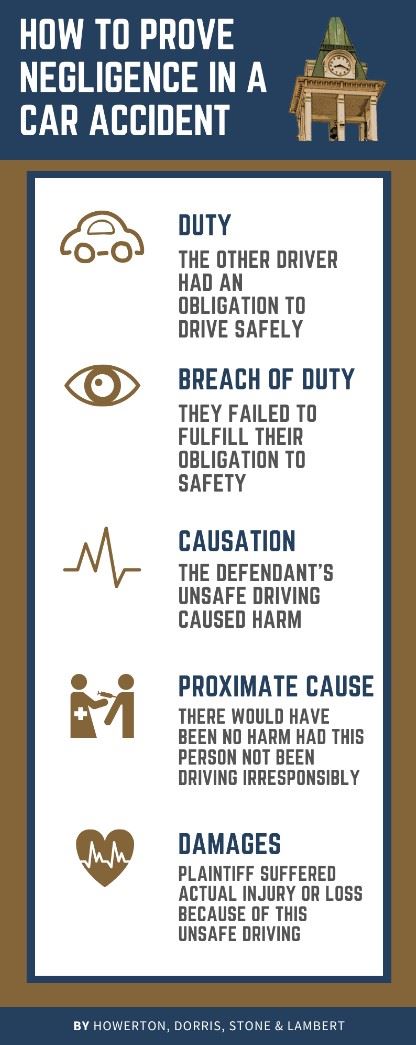 HOW TO PROVE NEGLIGENCE IN A CAR ACCIDENT

DUTY
THE OTHER DRIVER HAD AN OBLIGATION TO DRIVE SAFELY

BREACH OF DUTY
THEY FAILED TO FULFILL THEIR OBLIGATION TO SAFETY

CAUSATION
THE DEFENDANT'S UNSAFE DRIVING CAUSED HARM

PROXIMATE CAUSE
THERE WOULD HAVE BEEN NO HARM HAD THIS PERSON NOT BEEN DRIVING IRRESPONSIBLY

DAMAGES
PLAINTIFF SUFFERED ACTUAL INJURY OR LOSS BECAUSE OF THIS UNSAFE DRIVING

BY HOWERTON, DORRIS, STONE & LAMBERT